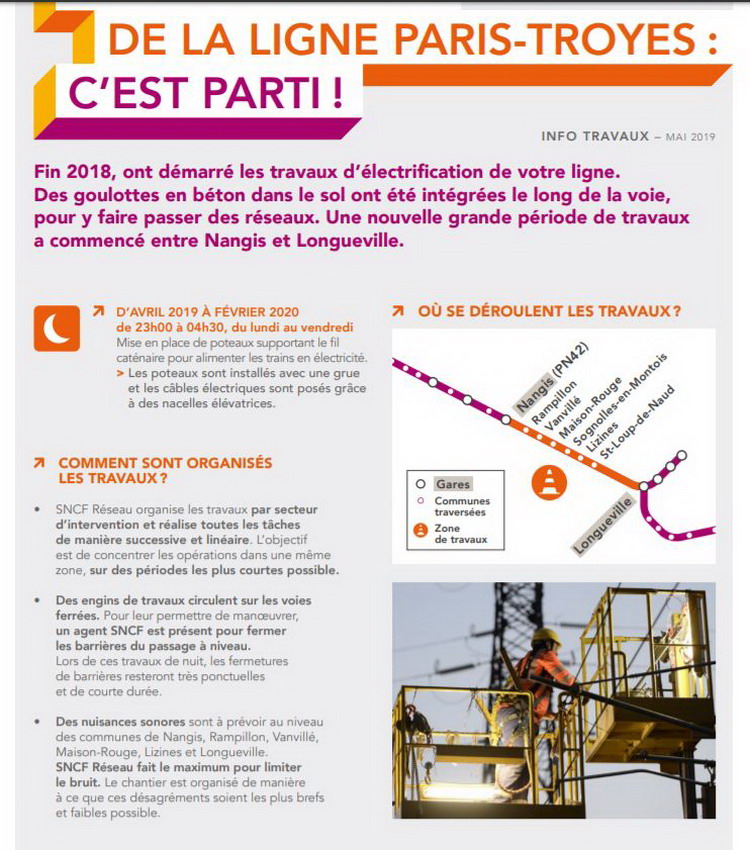 DE LA LIGNE PARIS-TROYES :
C'EST PARTI !

INFO TRAVAUX – MAI 2019

Fin 2018, ont démarré les travaux d'électrification de votre ligne. Des goulottes en béton dans le sol ont été intégrées le long de la voie, pour y faire passer des réseaux. Une nouvelle grande période de travaux a commencé entre Nangis et Longueville.

D'AVRIL 2019 À FÉVRIER 2020
de 23h00 à 04h30, du lundi au vendredi
Mise en place de poteaux supportant le fil caténaire pour alimenter les trains en électricité.
> Les poteaux sont installés avec une grue et les câbles électriques sont posés grâce à des nacelles élévatrices.

COMMENT SONT ORGANISÉS LES TRAVAUX ?

• SNCF Réseau organise les travaux par secteur d'intervention et réalise toutes les tâches de manière successive et linéaire. L'objectif est de concentrer les opérations dans une même zone, sur des périodes les plus courtes possible.

• Des engins de travaux circulent sur les voies ferrées. Pour leur permettre de manœuvrer, un agent SNCF est présent pour fermer les barrières du passage à niveau. Lors de ces travaux de nuit, les fermetures de barrières resteront très ponctuelles et de courte durée.

• Des nuisances sonores sont à prévoir au niveau des communes de Nangis, Rampillon, Vanvillé, Maison-Rouge, Lizines et Longueville. SNCF Réseau fait le maximum pour limiter le bruit. Le chantier est organisé de manière à ce que ces désagréments soient les plus brefs et faibles possible.

OÙ SE DÉROULENT LES TRAVAUX ?

Nangis (PN42)
Rampillon
Vanvillé
Maison-Rouge
Sognolles-en-Montois
Lizines
St-Loup-de-Naud
Longueville

Gares
Communes traversées
Zone de travaux