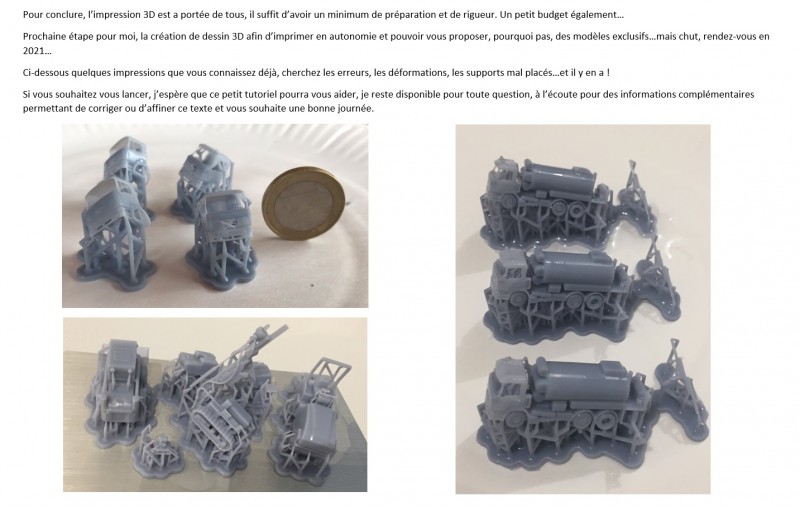 Pour conclure, l'impression 3D est a portée de tous, il suffit d'avoir un minimum de préparation et de rigueur. Un petit budget également…

Prochaine étape pour moi, la création de dessin 3D afin d'imprimer en autonomie et pouvoir vous proposer, pourquoi pas, des modèles exclusifs…mais chut, rendez-vous en 2021…

Ci-dessous quelques impressions que vous connaissez déjà, cherchez les erreurs, les déformations, les supports mal placés…et il y en a !

Si vous souhaitez vous lancer, j'espère que ce petit tutoriel pourra vous aider, je reste disponible pour toute question, à l'écoute pour des informations complémentaires permettant de corriger ou d'affiner ce texte et vous souhaite une bonne journée.