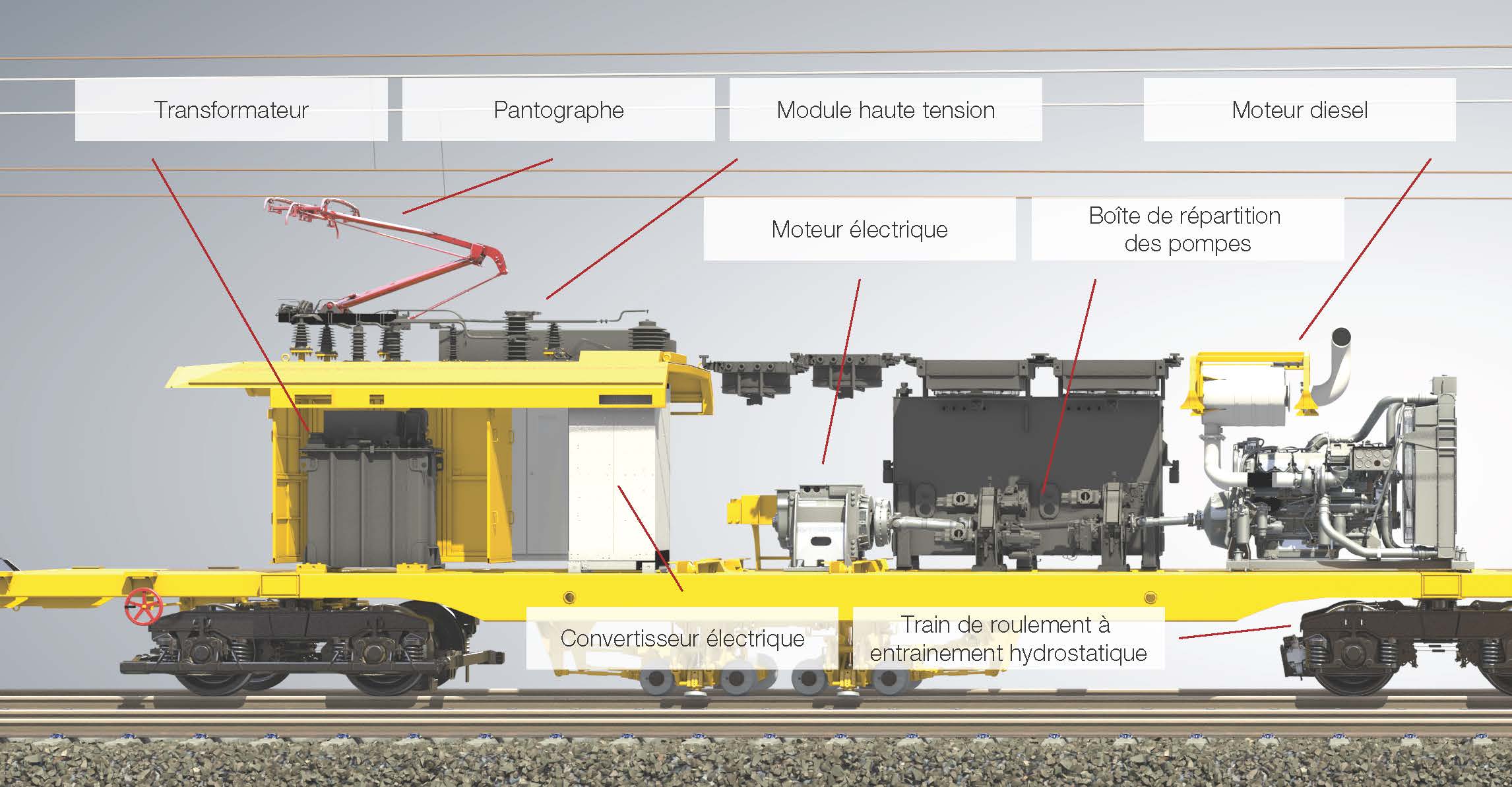 Transformateur

Pantographe

Module haute tension

Moteur diesel

Moteur électrique

Boîte de répartition des pompes

Convertisseur électrique

Train de roulement à entrainement hydrostatique